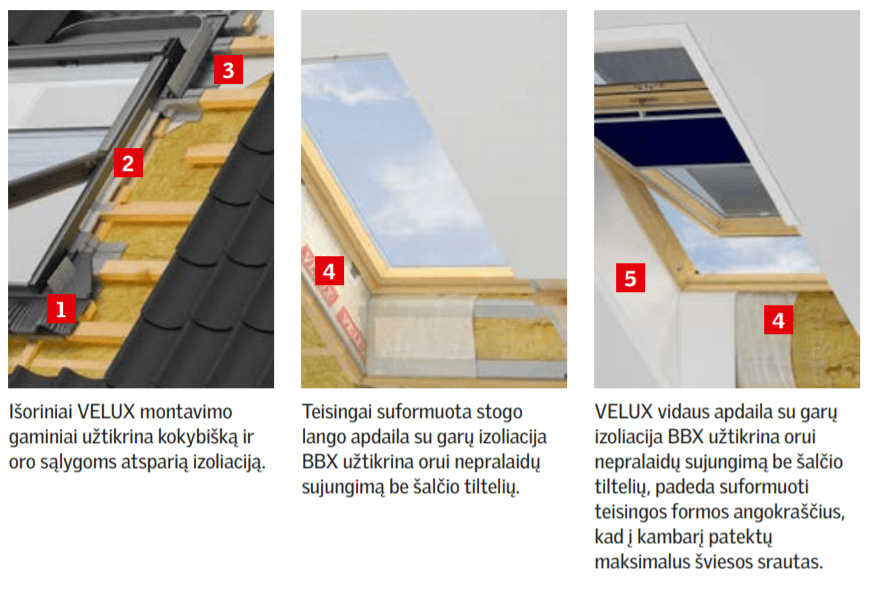 3

2

1

Išoriniai VELUX montavimo gaminiai užtikrina kokybišką ir oro sąlygoms atsparią izoliaciją.

4

Teisingai suformuota stogo lango apdaila su garų izoliacija BBX užtikrina orui nepralaidų sujungimą be šalčio tiltelių.

5

4

VELUX vidaus apdaila su garų izoliacija BBX užtikrina orui nepralaidų sujungimą be šalčio tiltelių, padeda suformuoti teisingos formos angokraščius, kad į kambarį patektų maksimalus šviesos srautas.